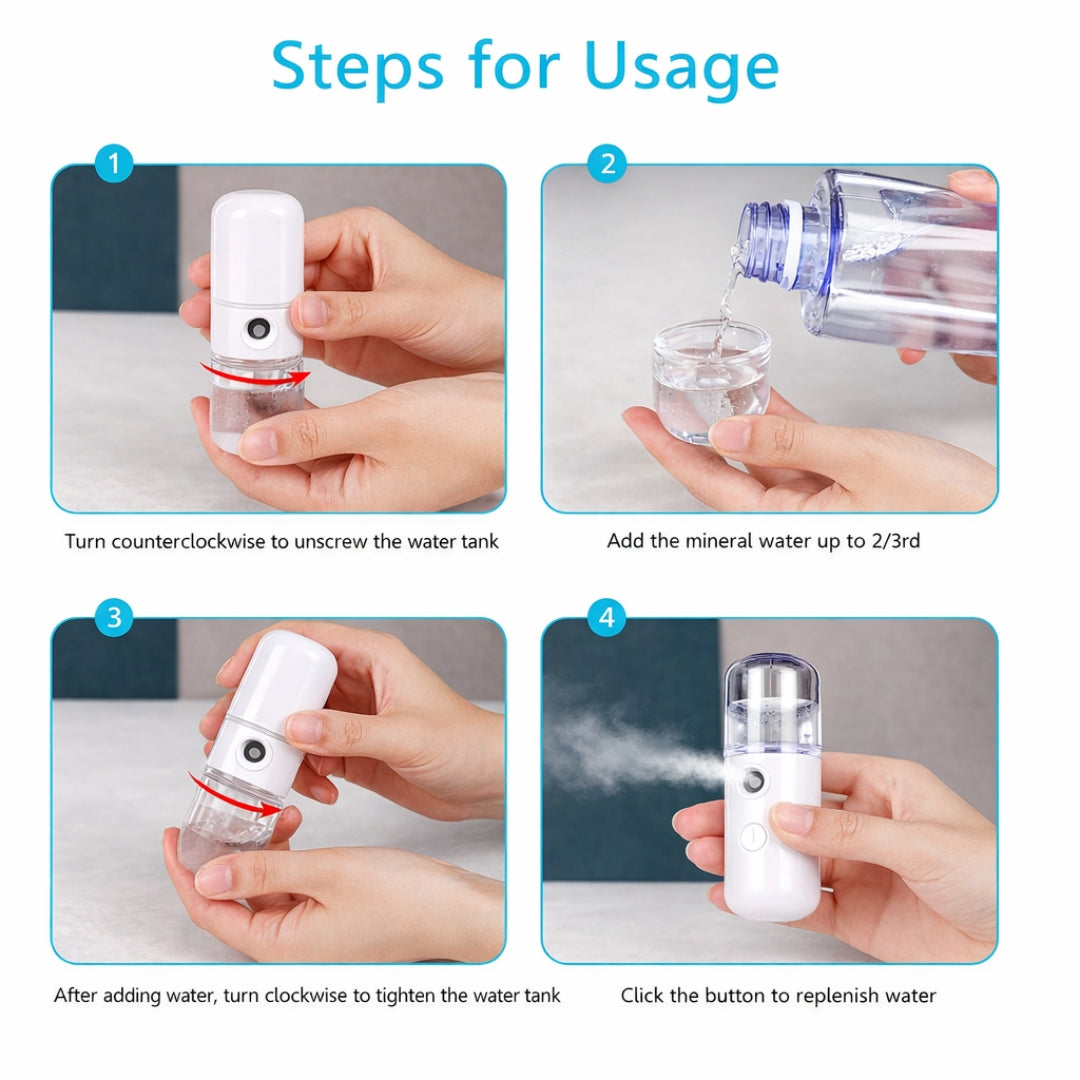 Steps for Usage

1

Turn counterclockwise to unscrew the water tank

2

Add the mineral water up to 2/3rd

3

After adding water, turn clockwise to tighten the water tank

4

Click the button to replenish water