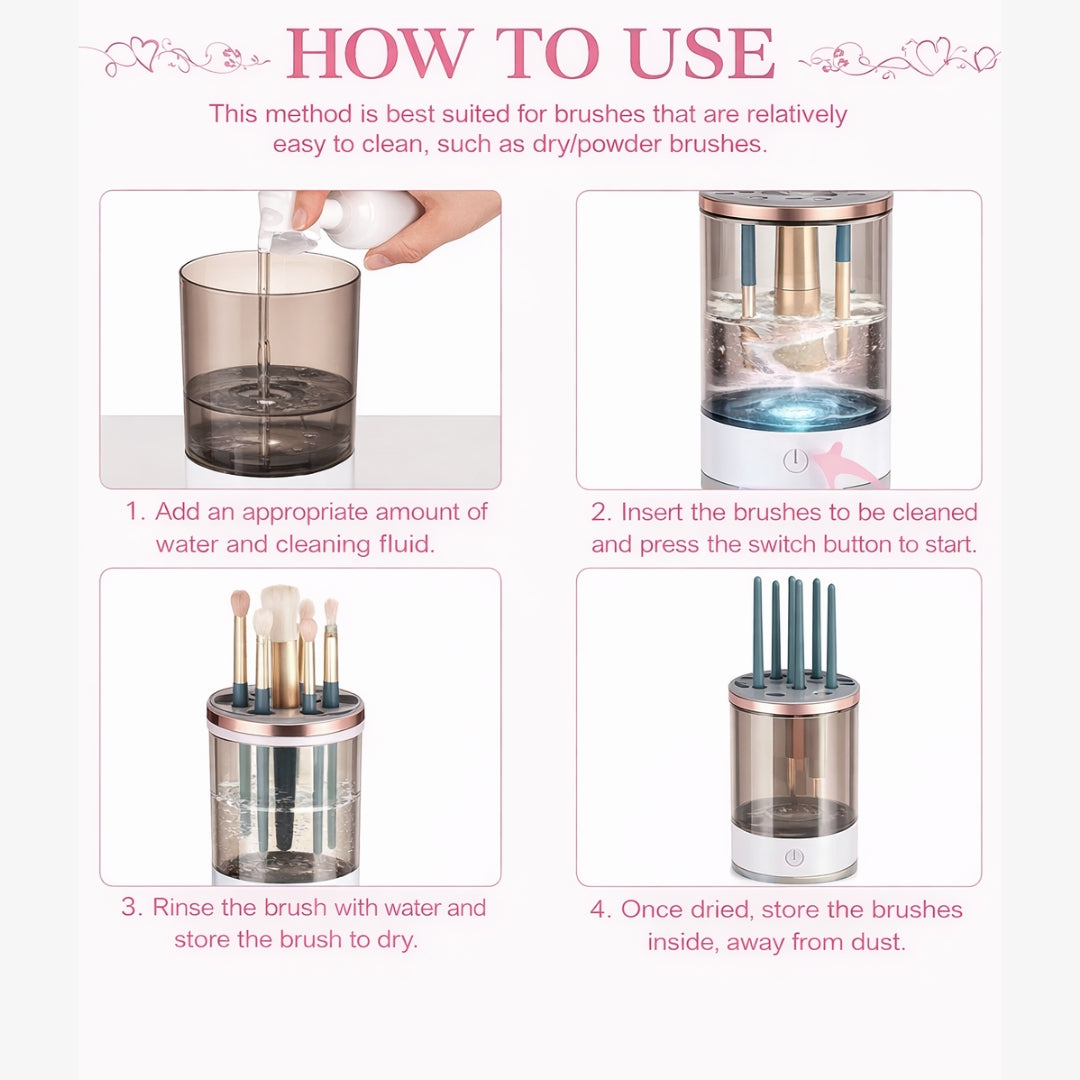 HOW TO USE

This method is best suited for brushes that are relatively easy to clean, such as dry/powder brushes.

1. Add an appropriate amount of water and cleaning fluid.

2. Insert the brushes to be cleaned and press the switch button to start.

3. Rinse the brush with water and store the brush to dry.

4. Once dried, store the brushes inside, away from dust.